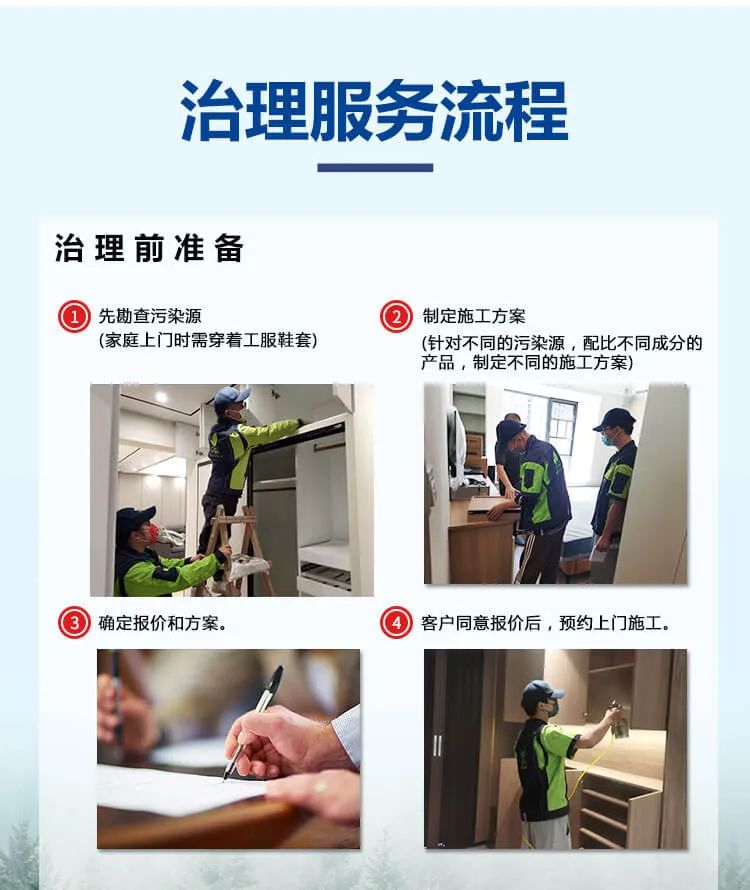 治理服务流程

治理前准备

1 先勘查污染源
(家庭上门时需穿着工服鞋套)

2 制定施工方案
(针对不同的污染源，配比不同成分的产品，制定不同的施工方案)

3 确定报价和方案。

4 客户同意报价后，预约上门施工。